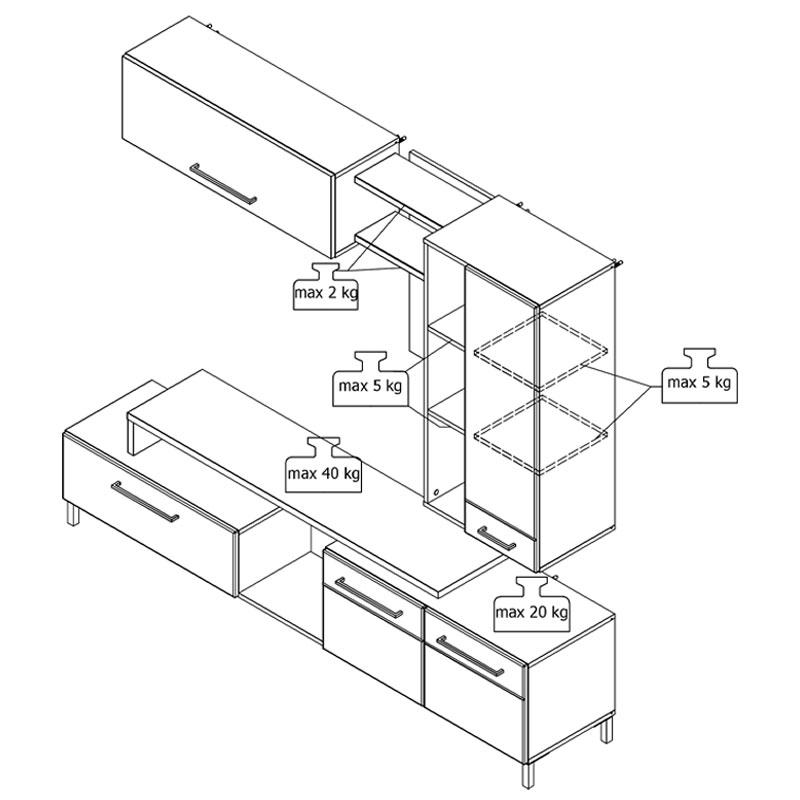 max 2 kg

max 5 kg

max 5 kg

max 40 kg

max 20 kg