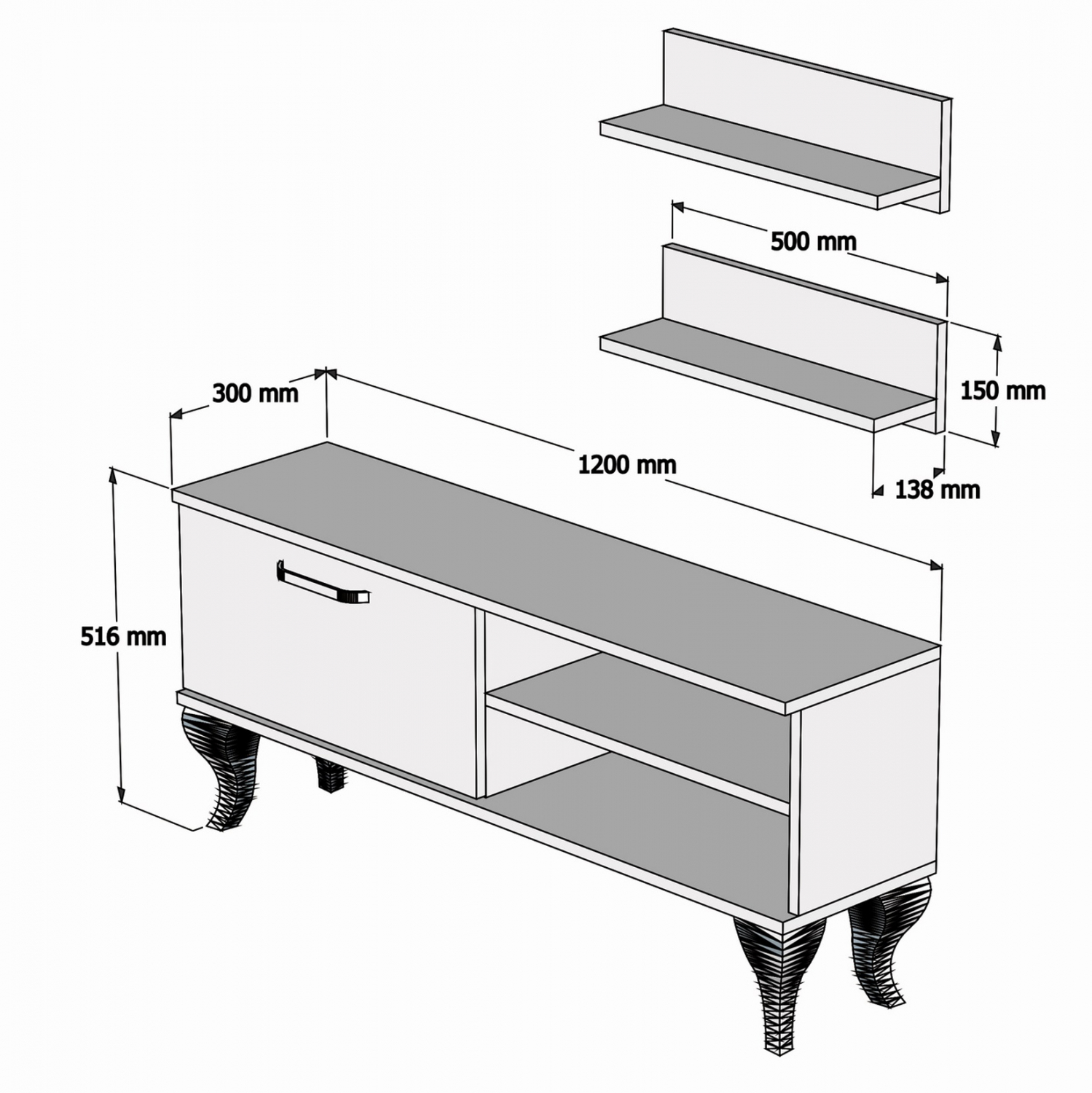 500 mm

150 mm

138 mm

300 mm

1200 mm

516 mm